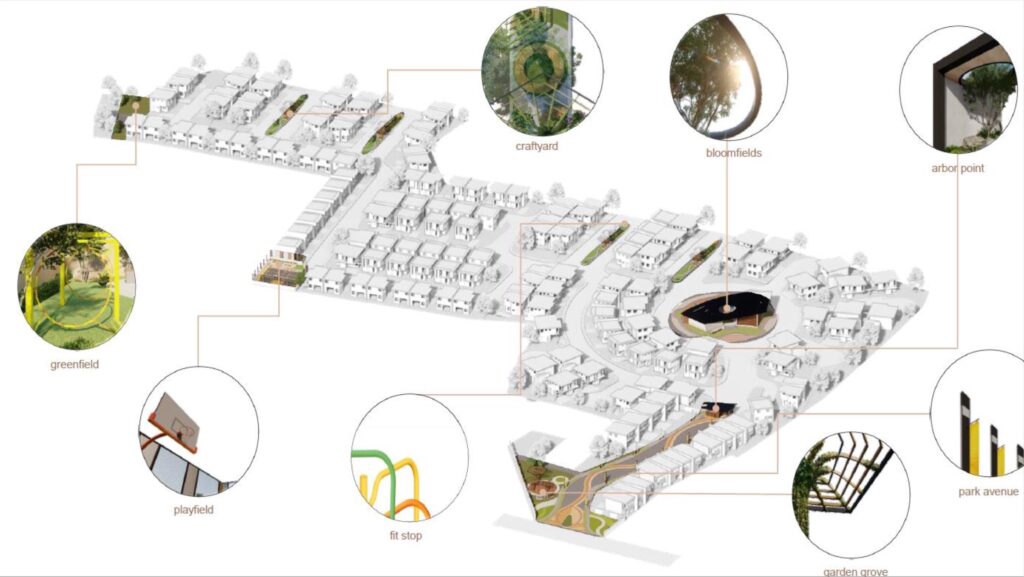 craftyard

bloomfields

arbor point

greenfield

playfield

fit stop

park avenue

garden grove